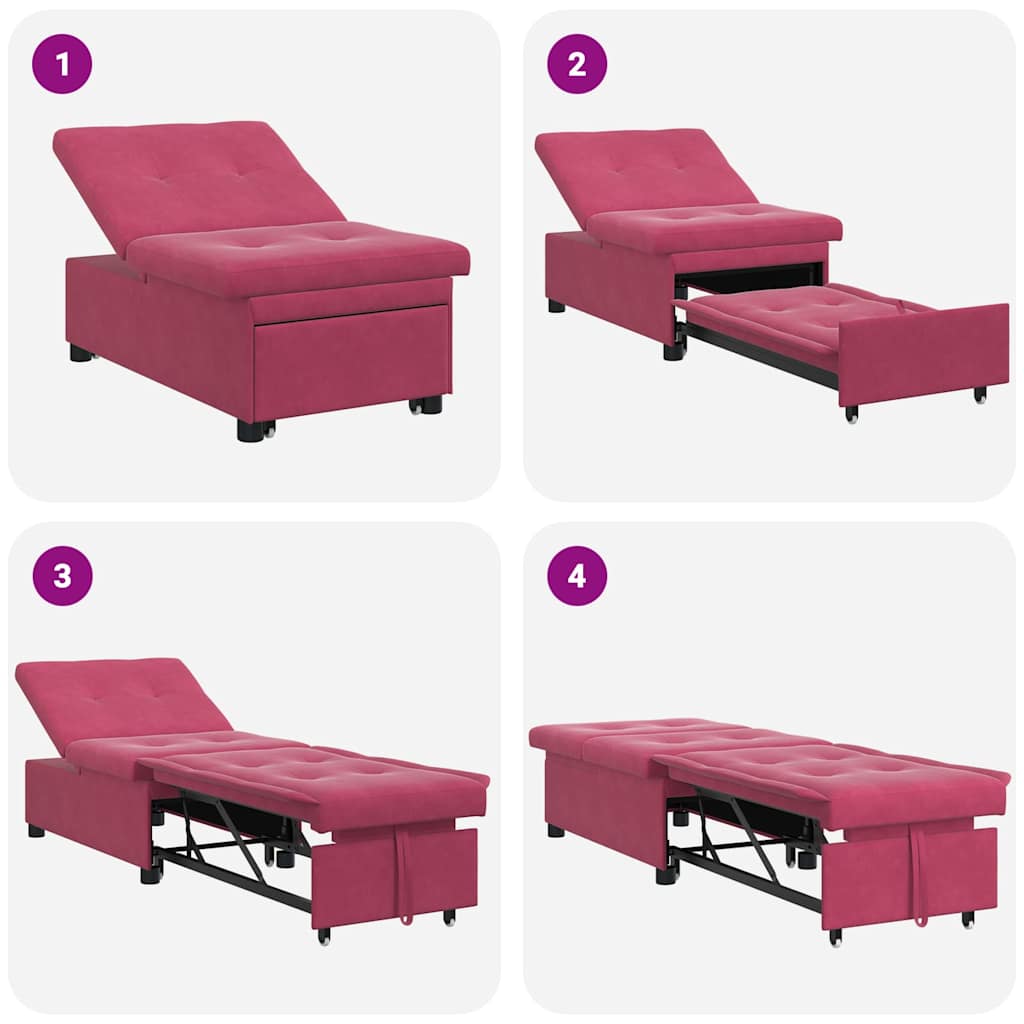 1

2

3

4