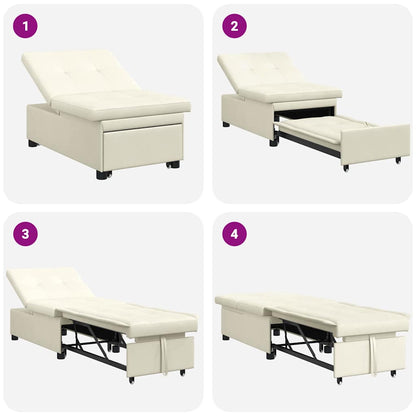 1

2

3

4