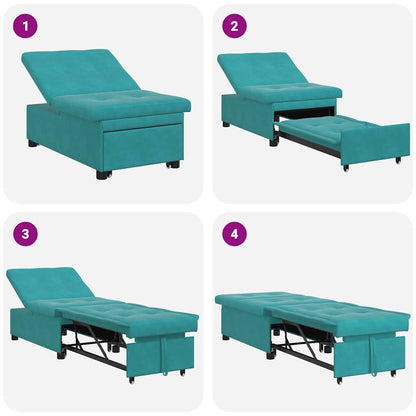 1

2

3

4