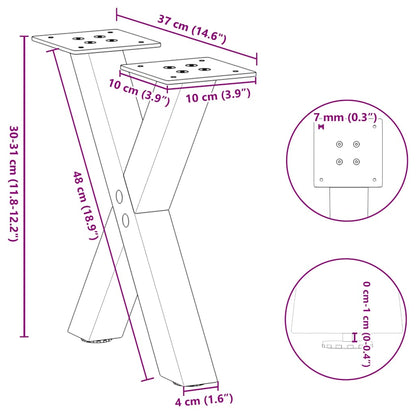 37 cm (14.6")

10 cm (3.9")

10 cm (3.9")

30-31 cm (11.8-12.2")

48 cm (18.9")

4 cm (1.6")

7 mm (0.3")

0 cm-1 cm (0-0.4")