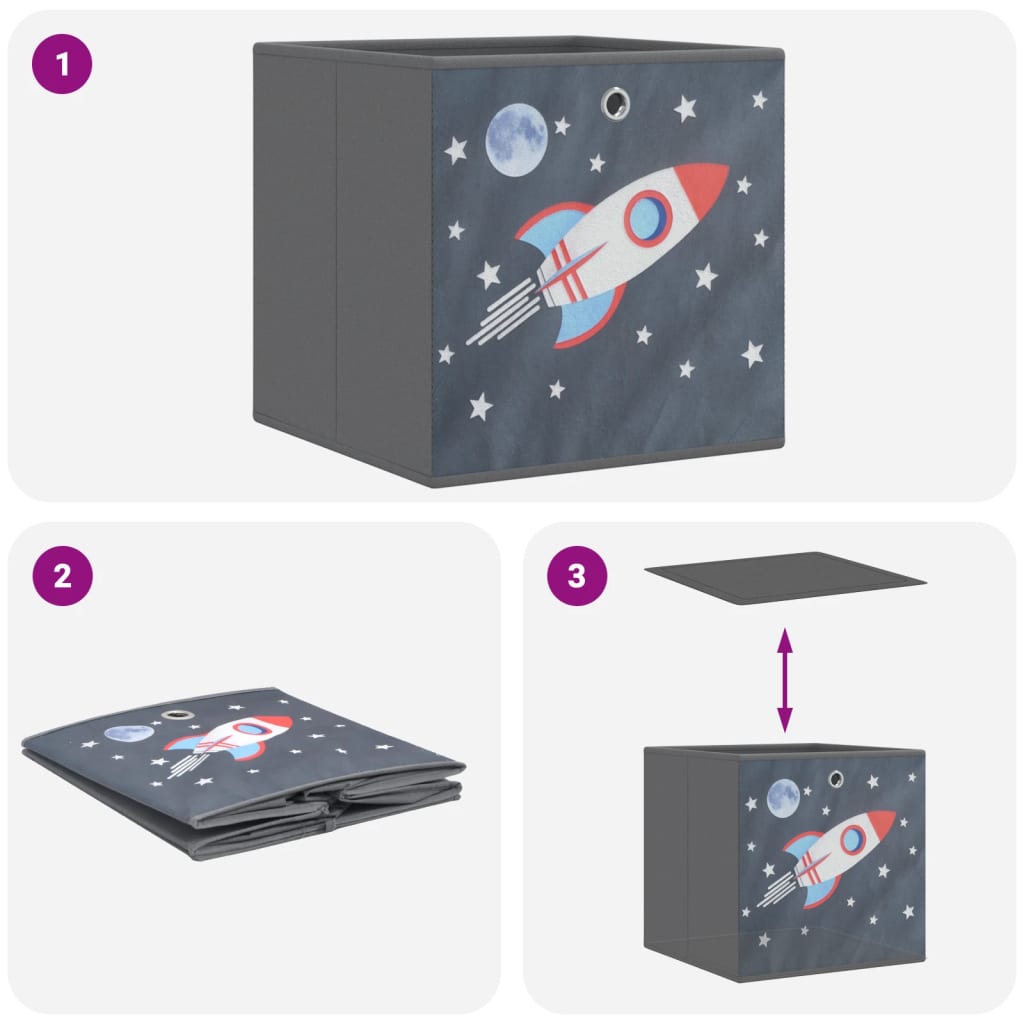 1

2

3