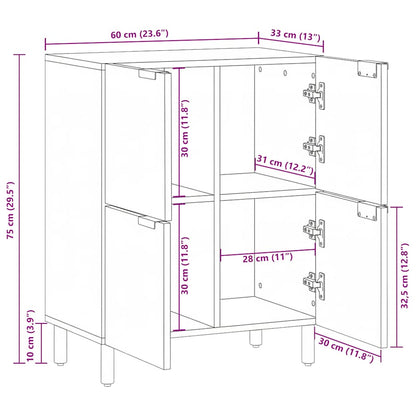 60 cm (23.6")
33 cm (13")
75 cm (29.5")
30 cm (11.8")
31 cm (12.2")
30 cm (11.8")
28 cm (11")
32,5 cm (12.8")
10 cm (3.9")
30 cm (11.8")