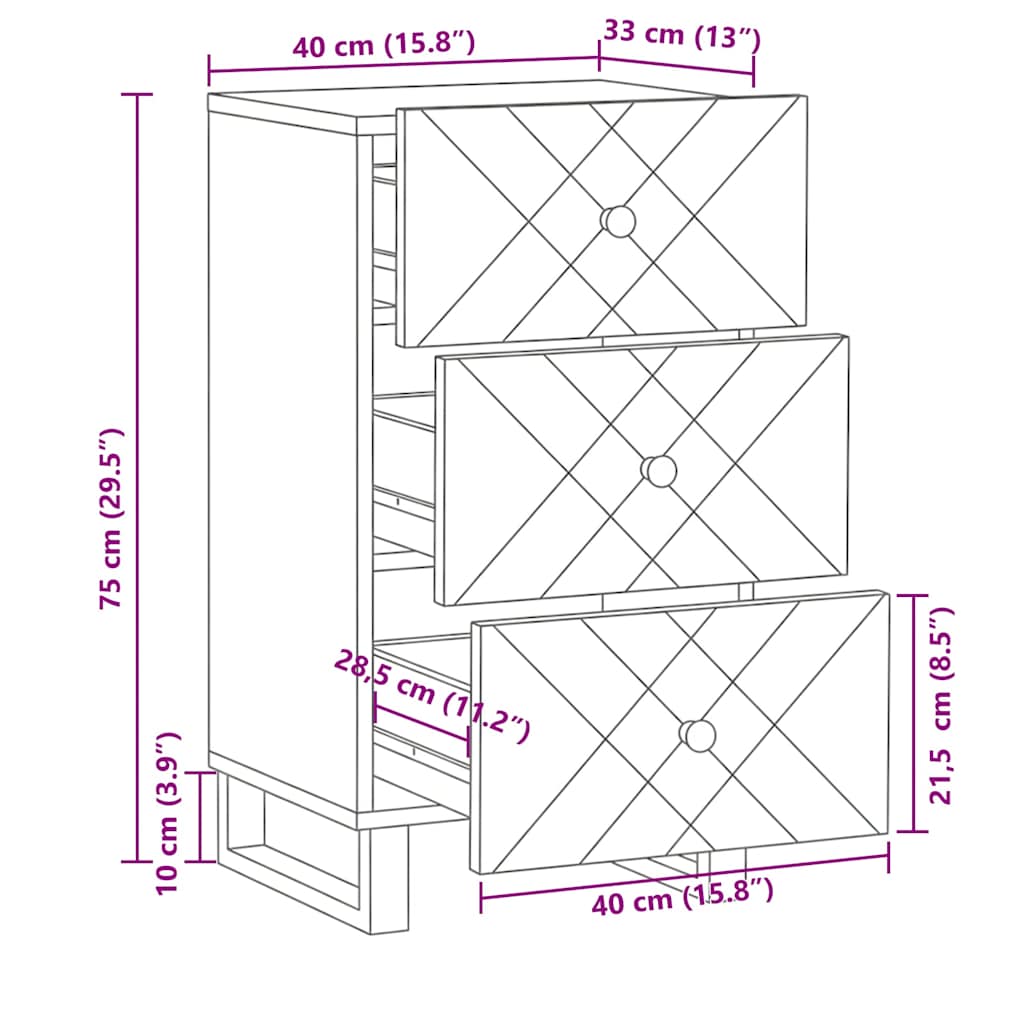 40 cm (15.8″)
33 cm (13″)
75 cm (29.5″)
28,5 cm (11.2″)
21,5 cm (8.5″)
10 cm (3.9″)
40 cm (15.8″)