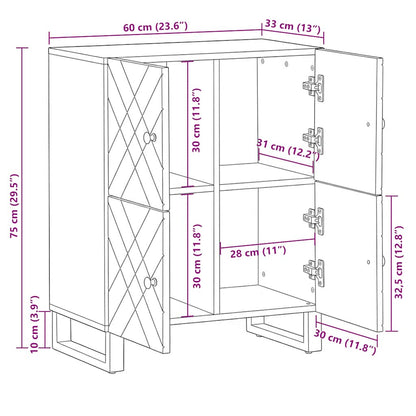 60 cm (23.6")
33 cm (13")
75 cm (29.5")
30 cm (11.8")
31 cm (12.2")
30 cm (11.8")
28 cm (11")
32,5 cm (12.8")
10 cm (3.9")
30 cm (11.8")