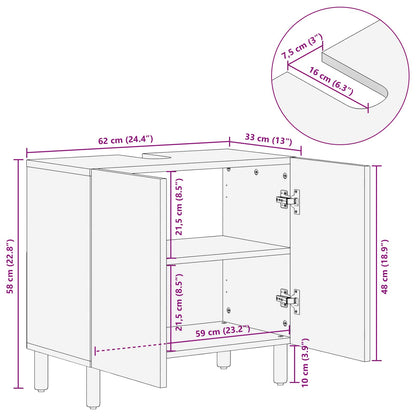 7,5 cm (3")
16 cm (6.3")
62 cm (24.4")
33 cm (13")
58 cm (22.8")
21,5 cm (8.5")
21,5 cm (8.5")
59 cm (23.2")
48 cm (18.9")
10 cm (3.9")