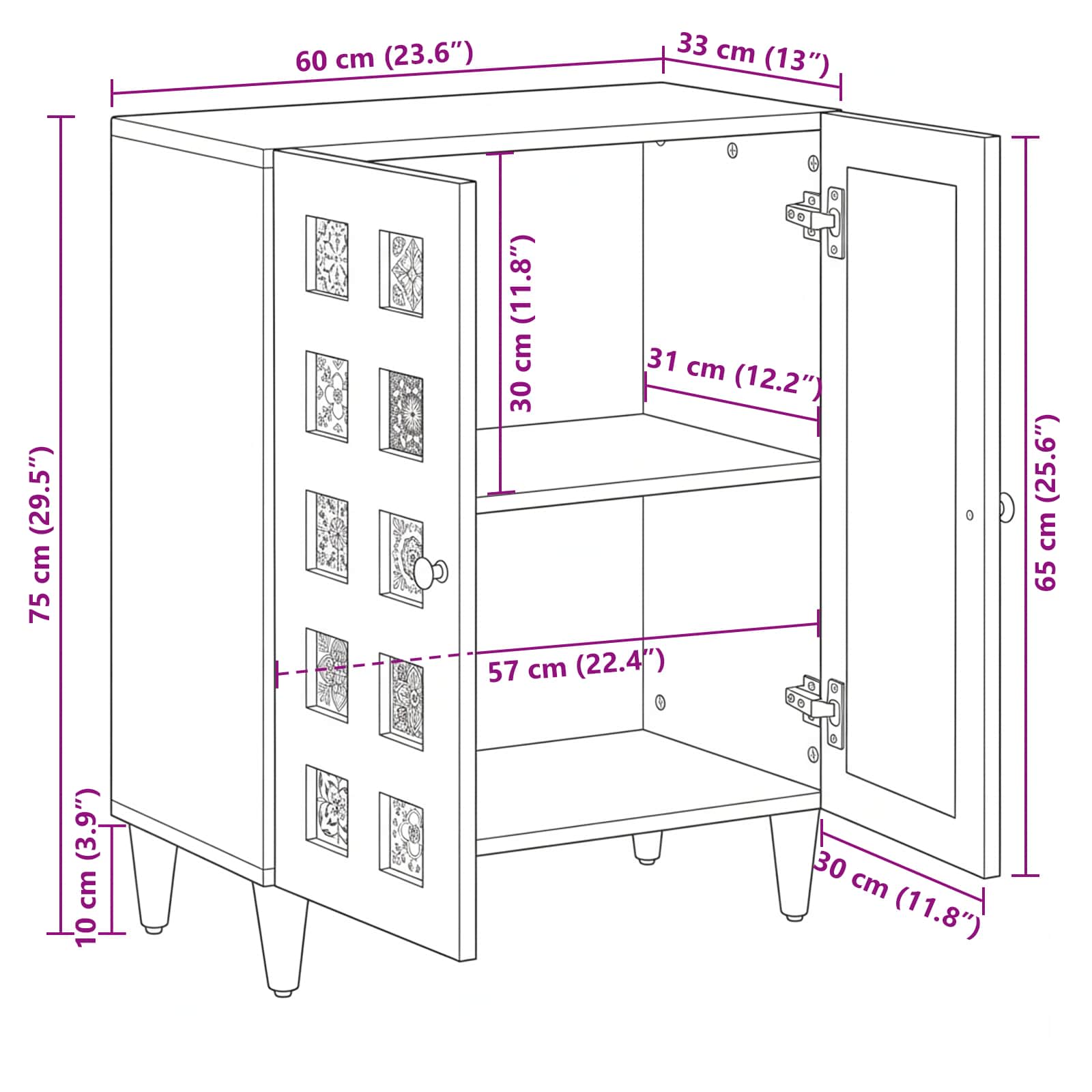 60 cm (23.6″)
33 cm (13″)
75 cm (29.5″)
30 cm (11.8″)
31 cm (12.2″)
65 cm (25.6″)
57 cm (22.4″)
10 cm (3.9″)
30 cm (11.8″)