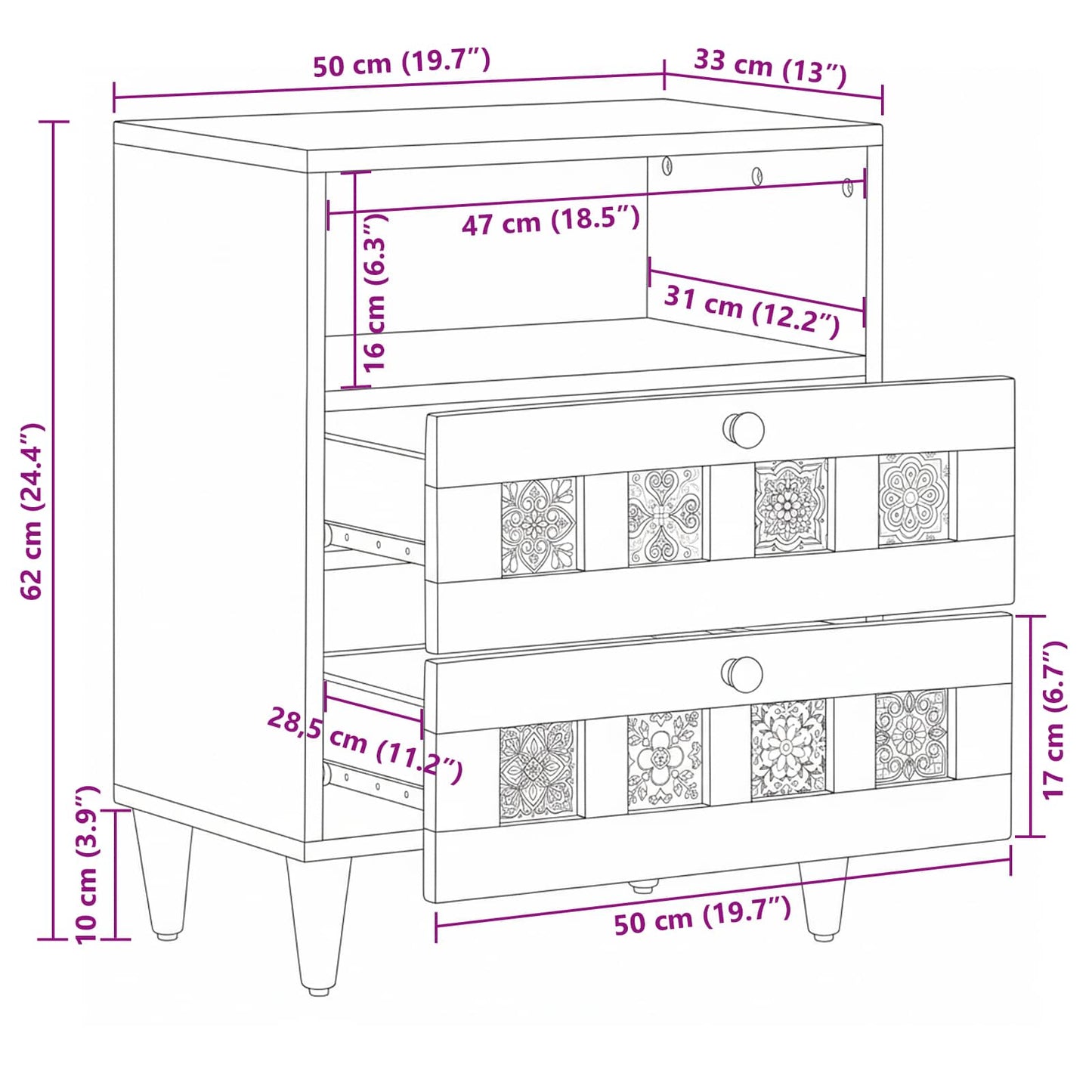 50 cm (19.7″)
33 cm (13″)
47 cm (18.5″)
16 cm (6.3″)
31 cm (12.2″)
62 cm (24.4″)
28,5 cm (11.2″)
17 cm (6.7″)
10 cm (3.9″)
50 cm (19.7″)