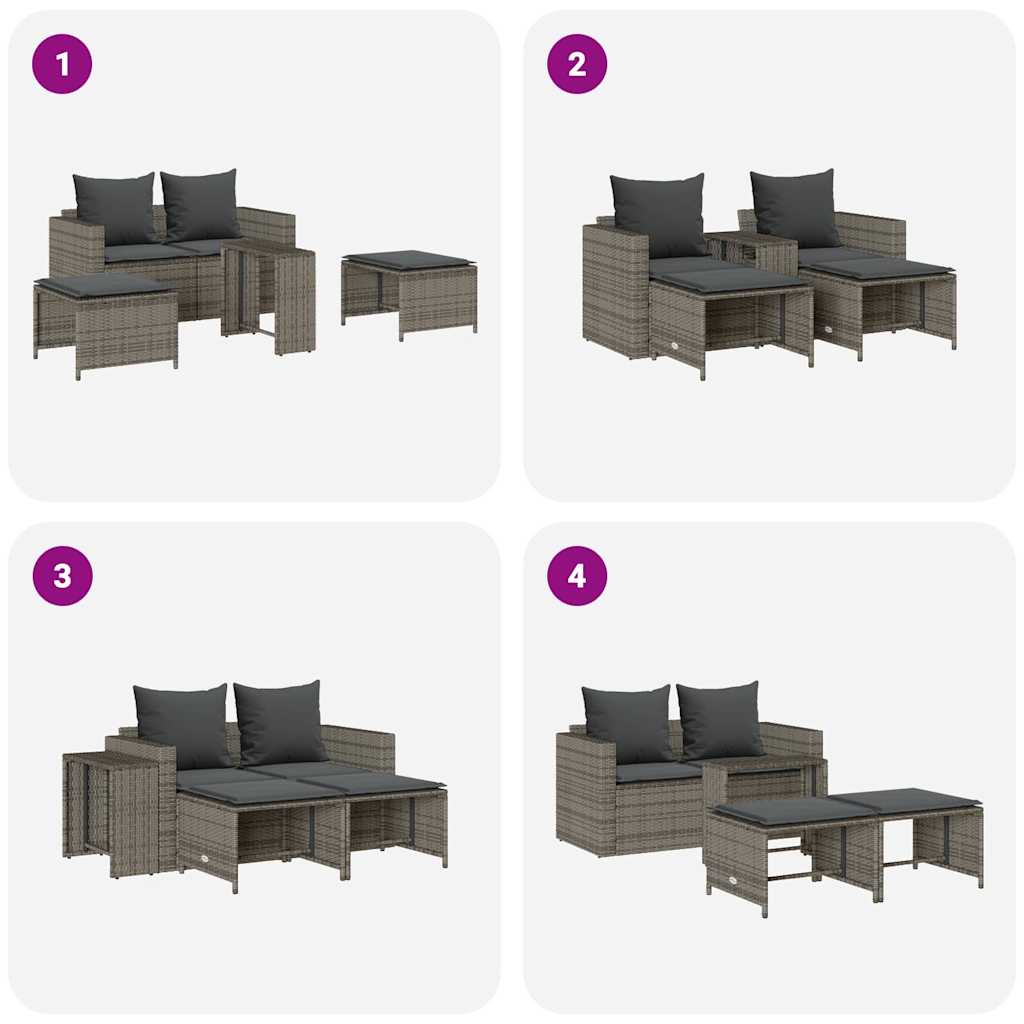 1

2

3

4