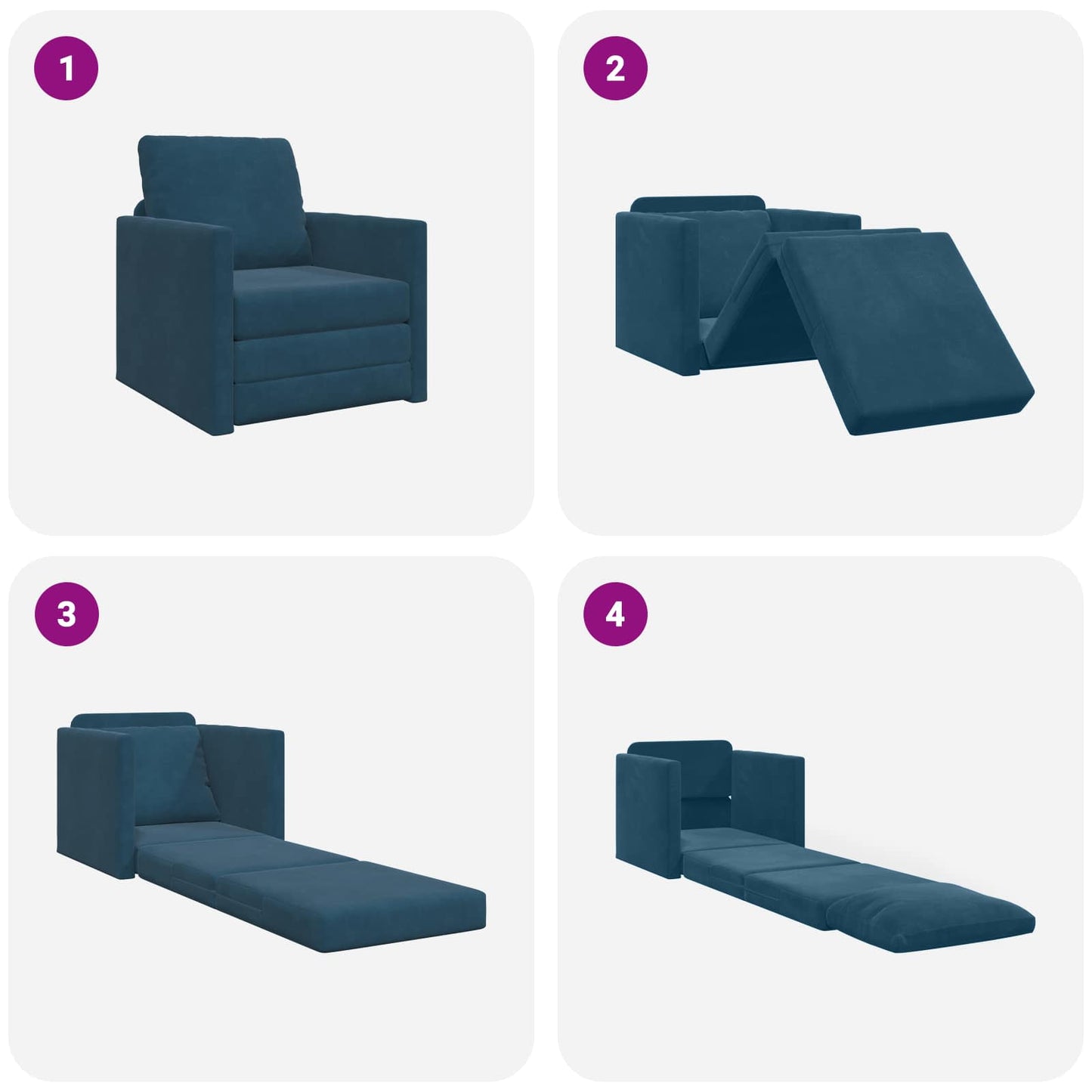 1

2

3

4