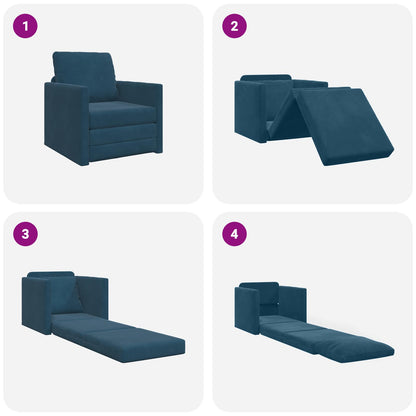 1

2

3

4