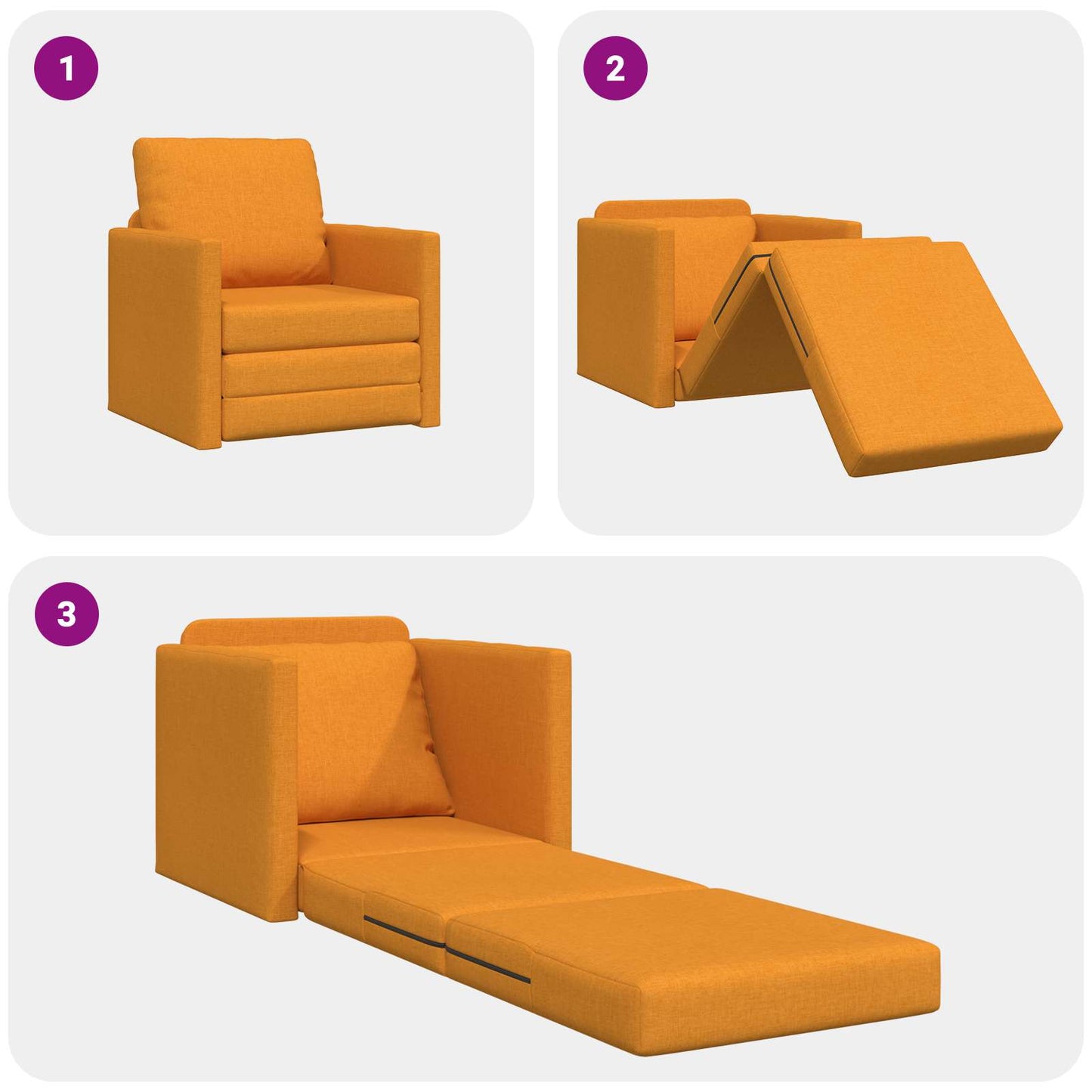 1

2

3