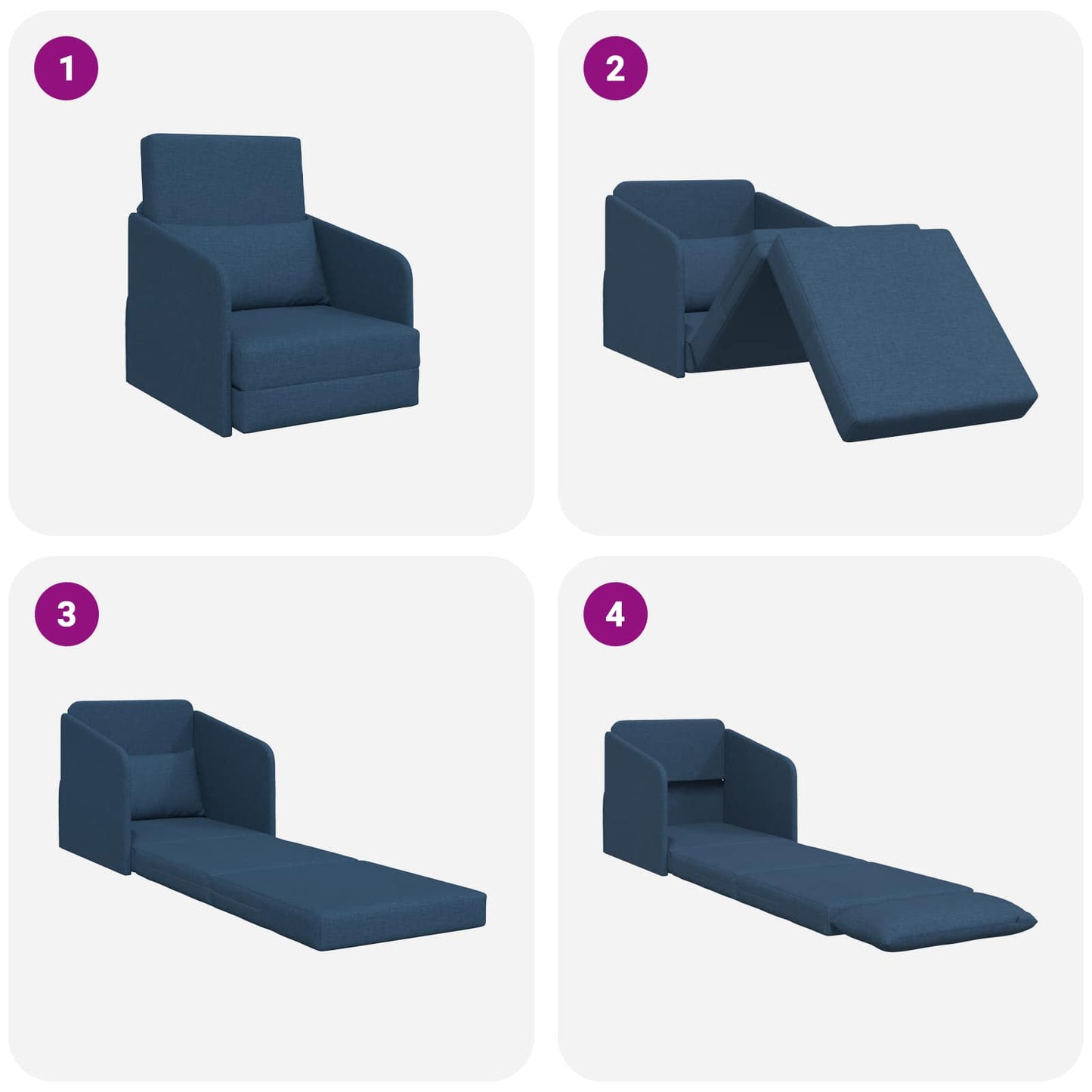 1

2

3

4