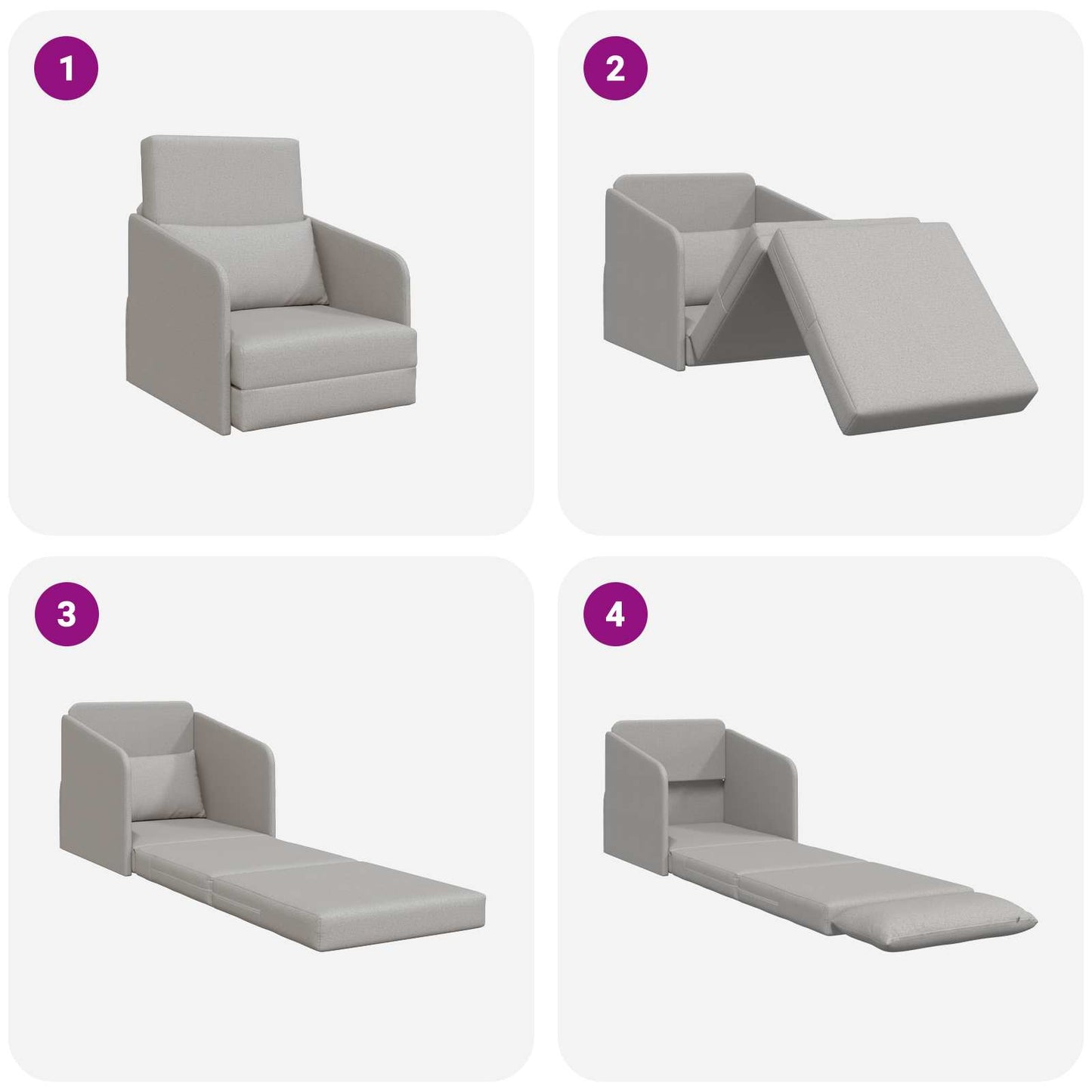 1

2

3

4