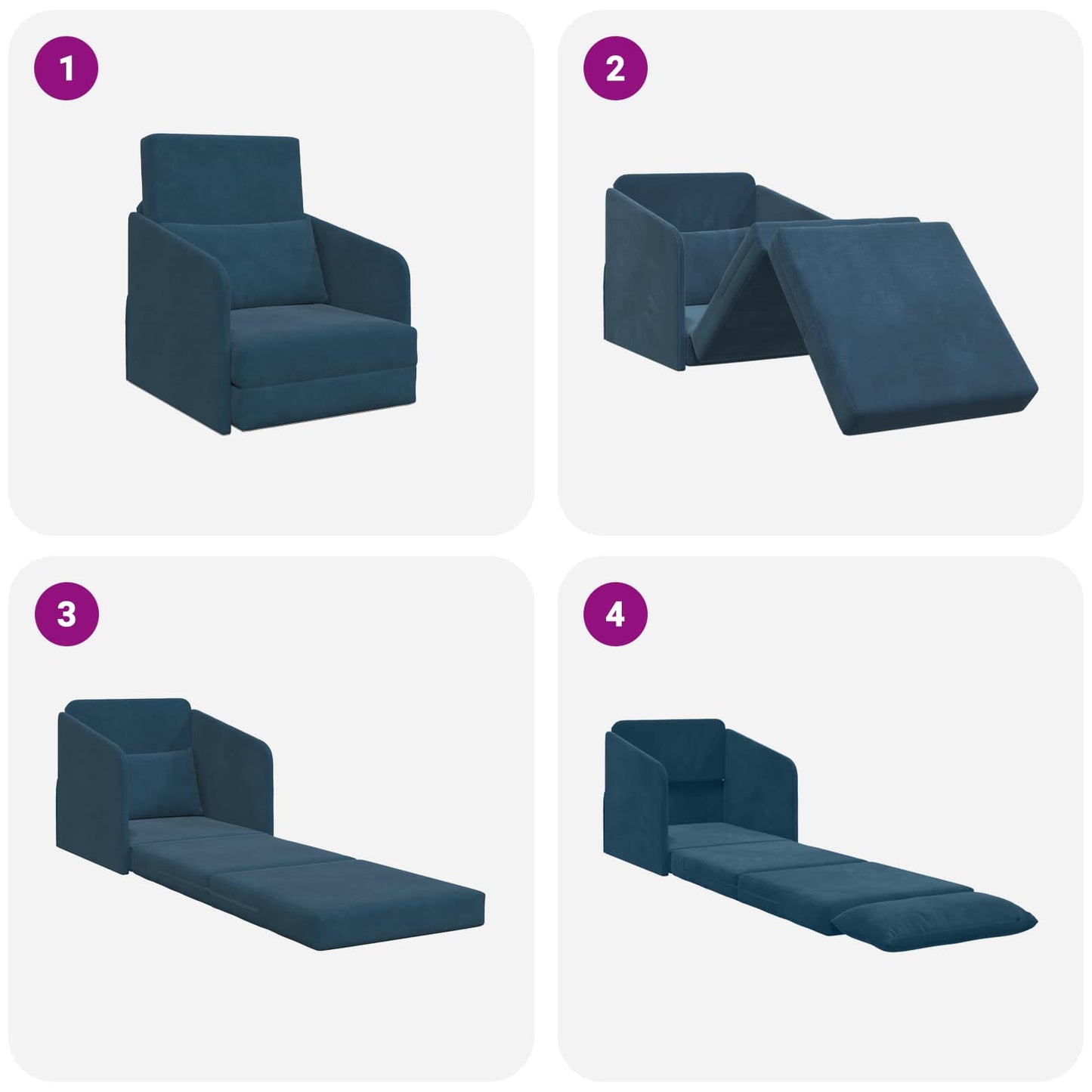 1

2

3

4