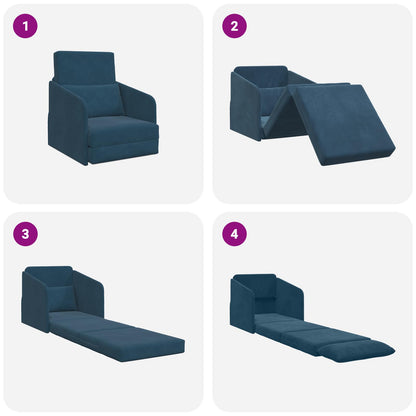 1

2

3

4