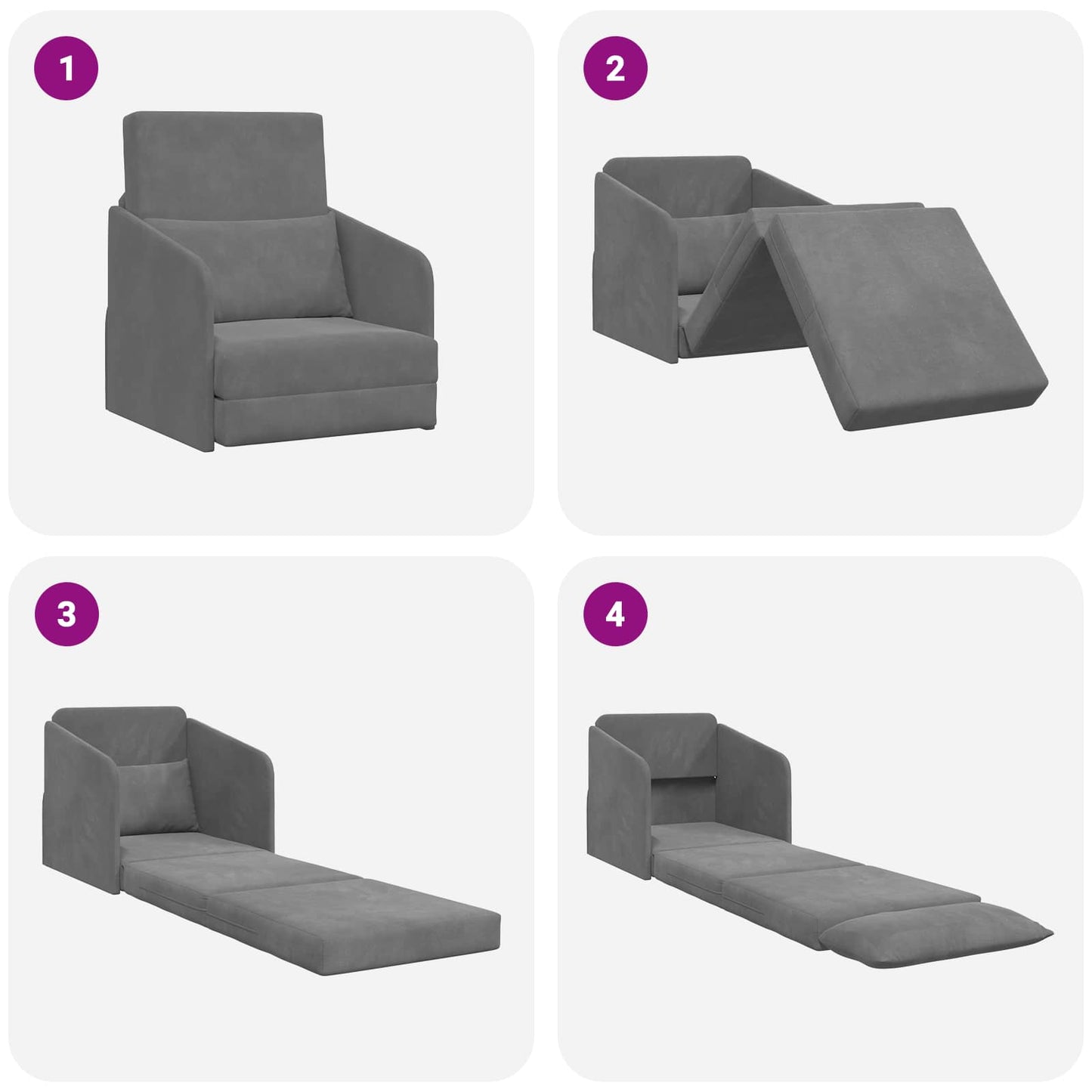 1

2

3

4