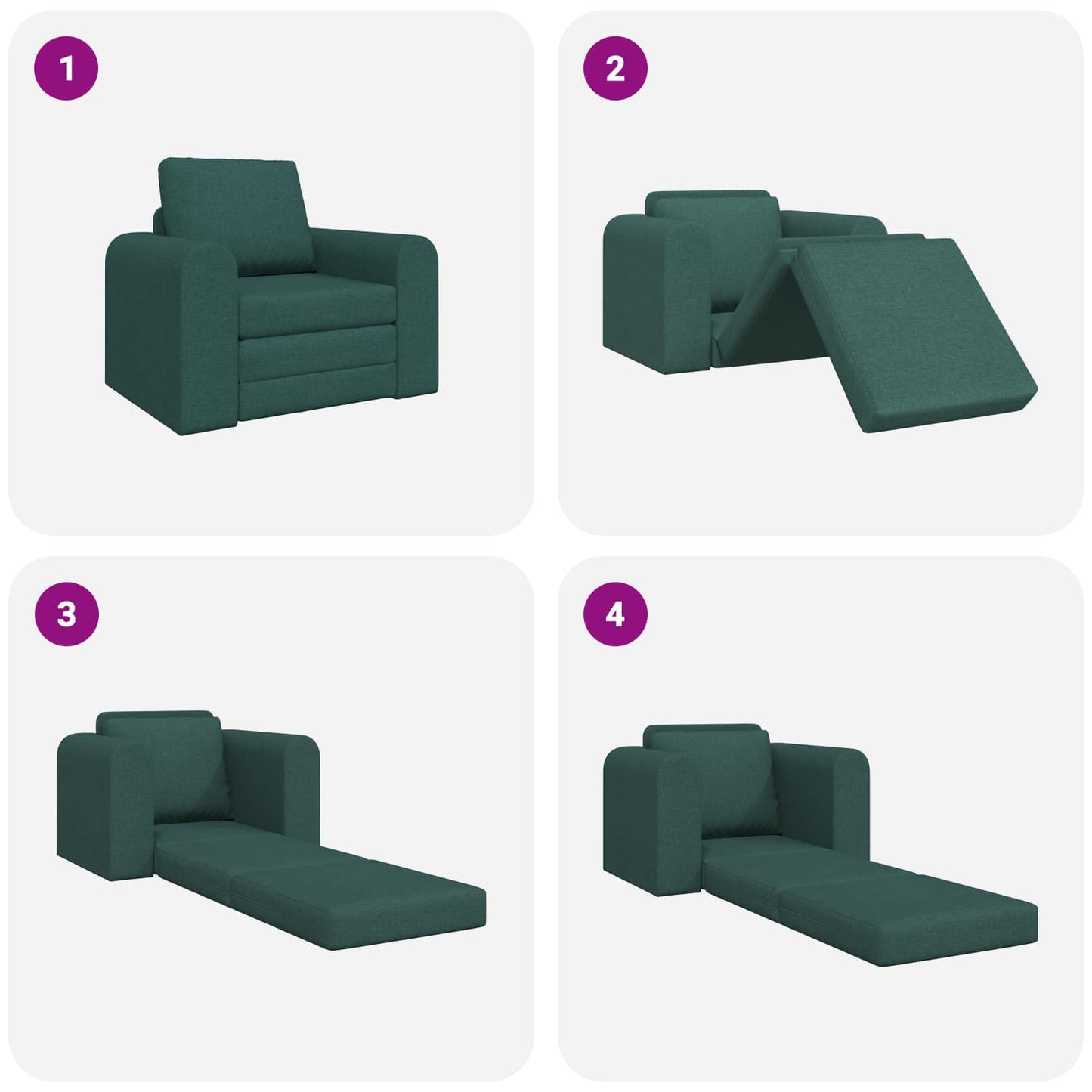 1

2

3

4