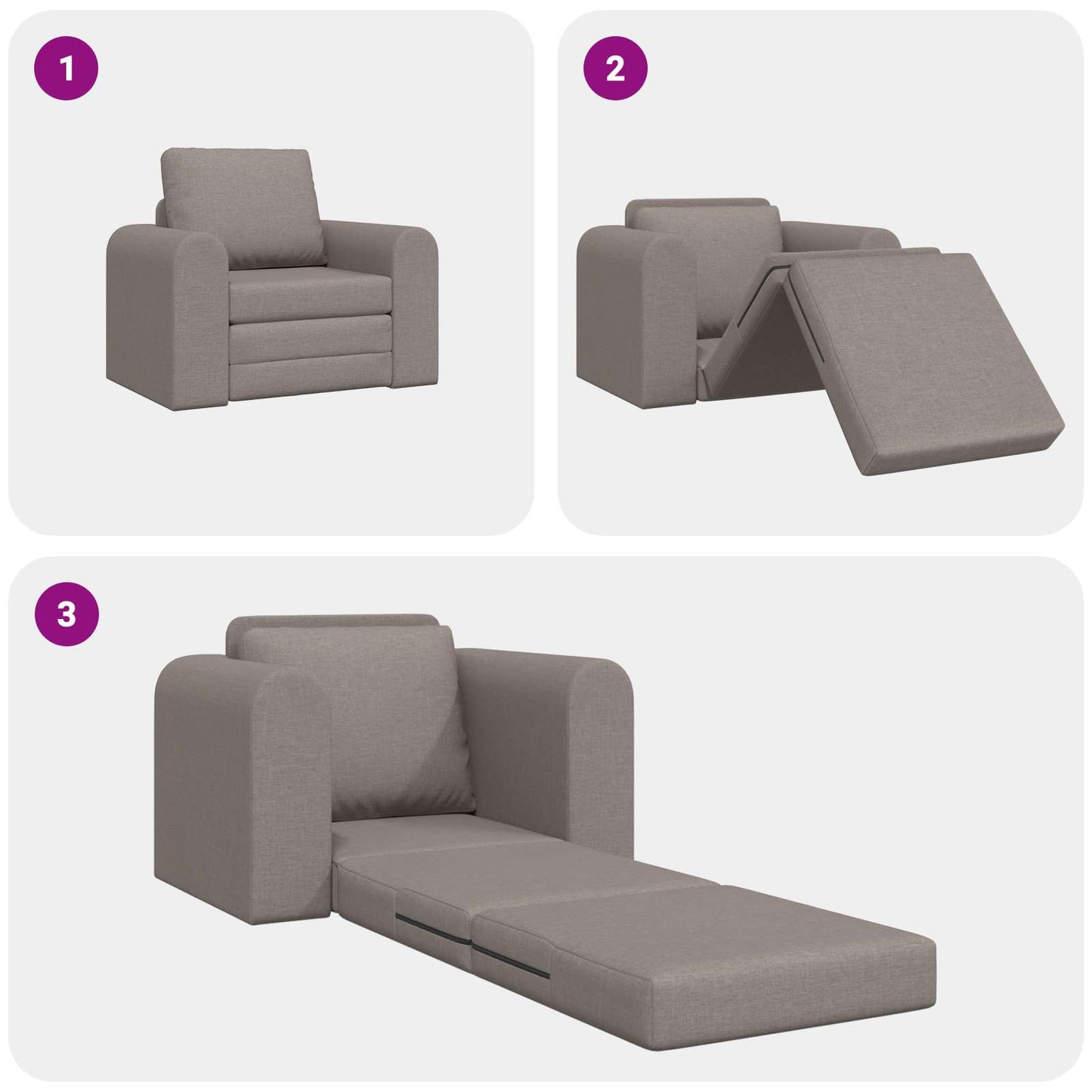 1

2

3