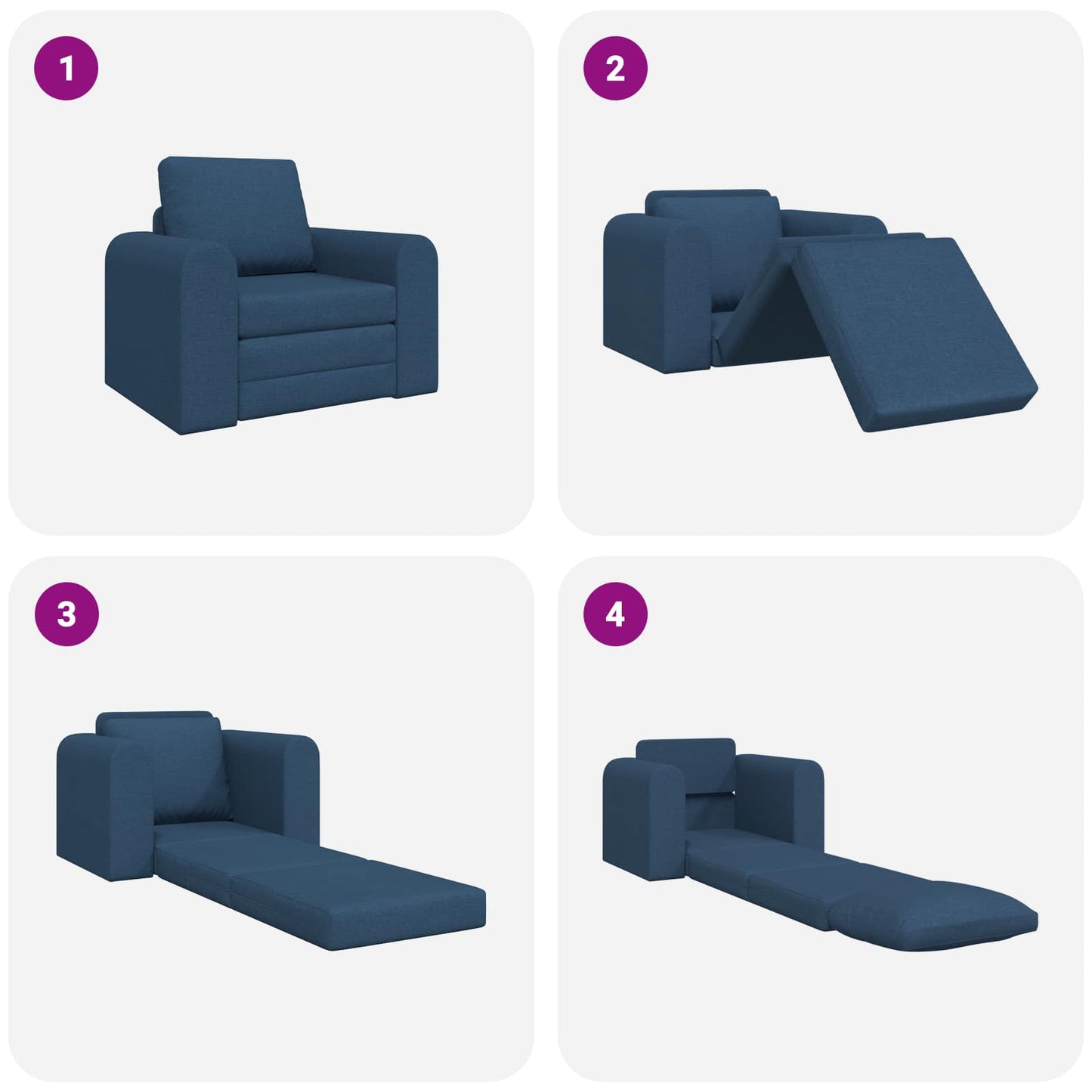 1

2

3

4