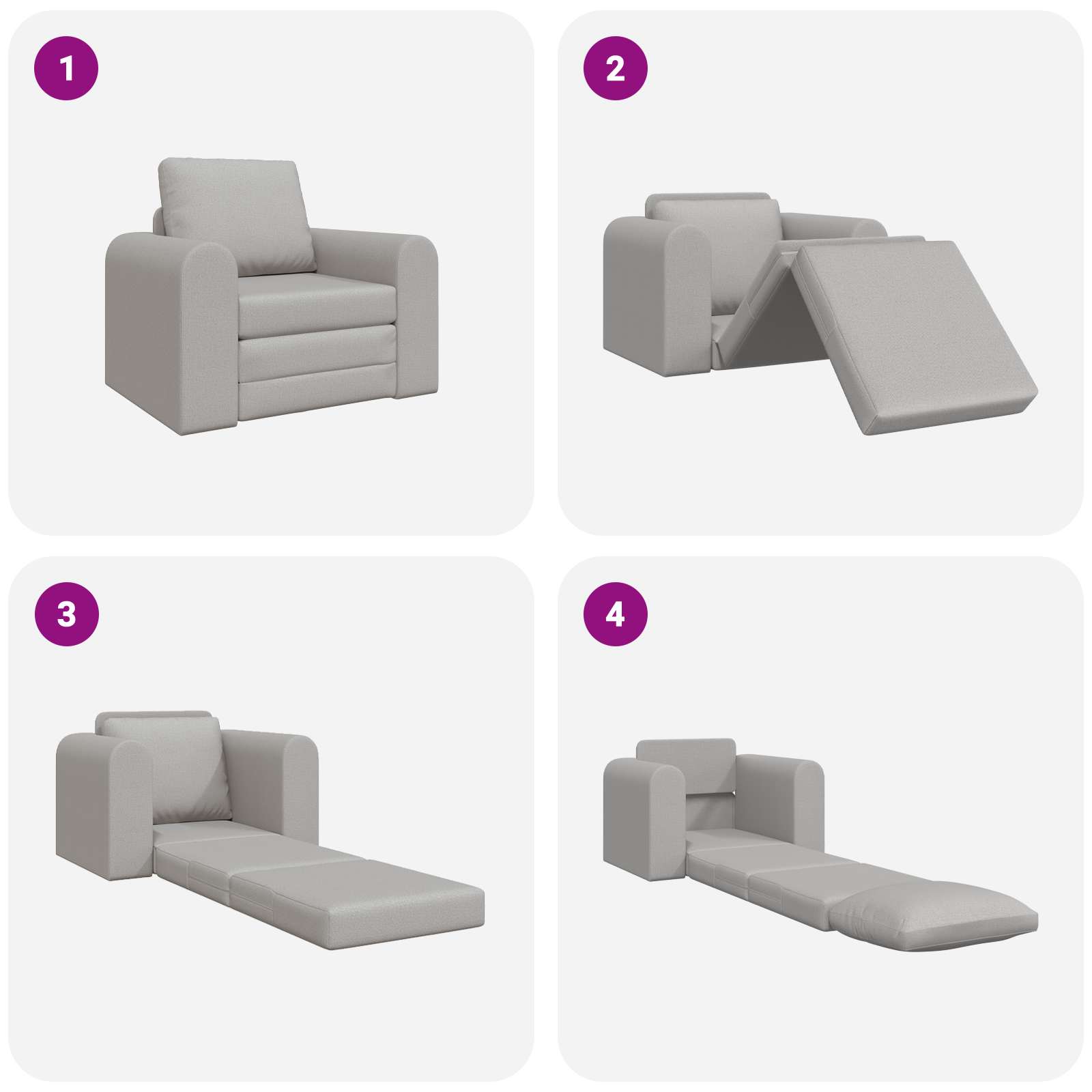 1

2

3

4