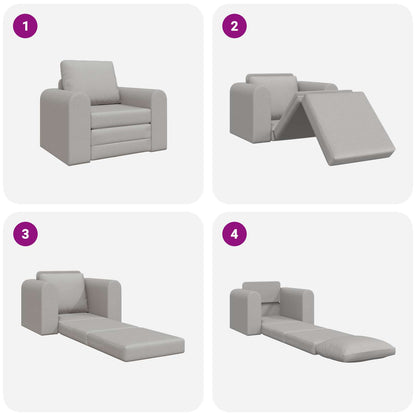 1

2

3

4