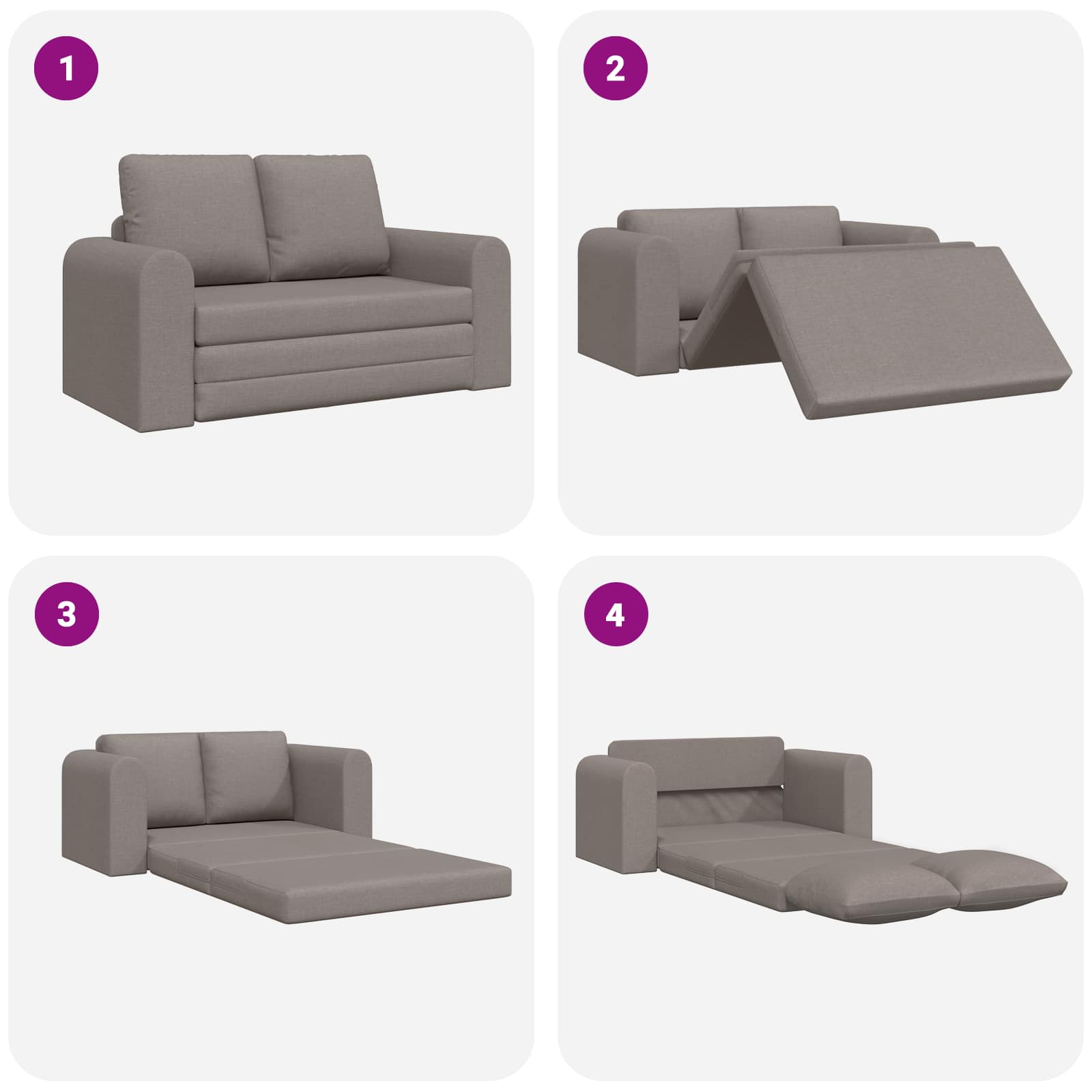 1

2

3

4