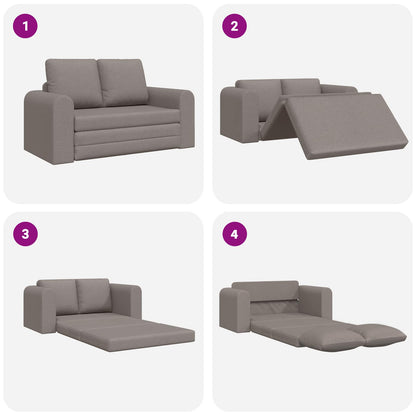 1

2

3

4