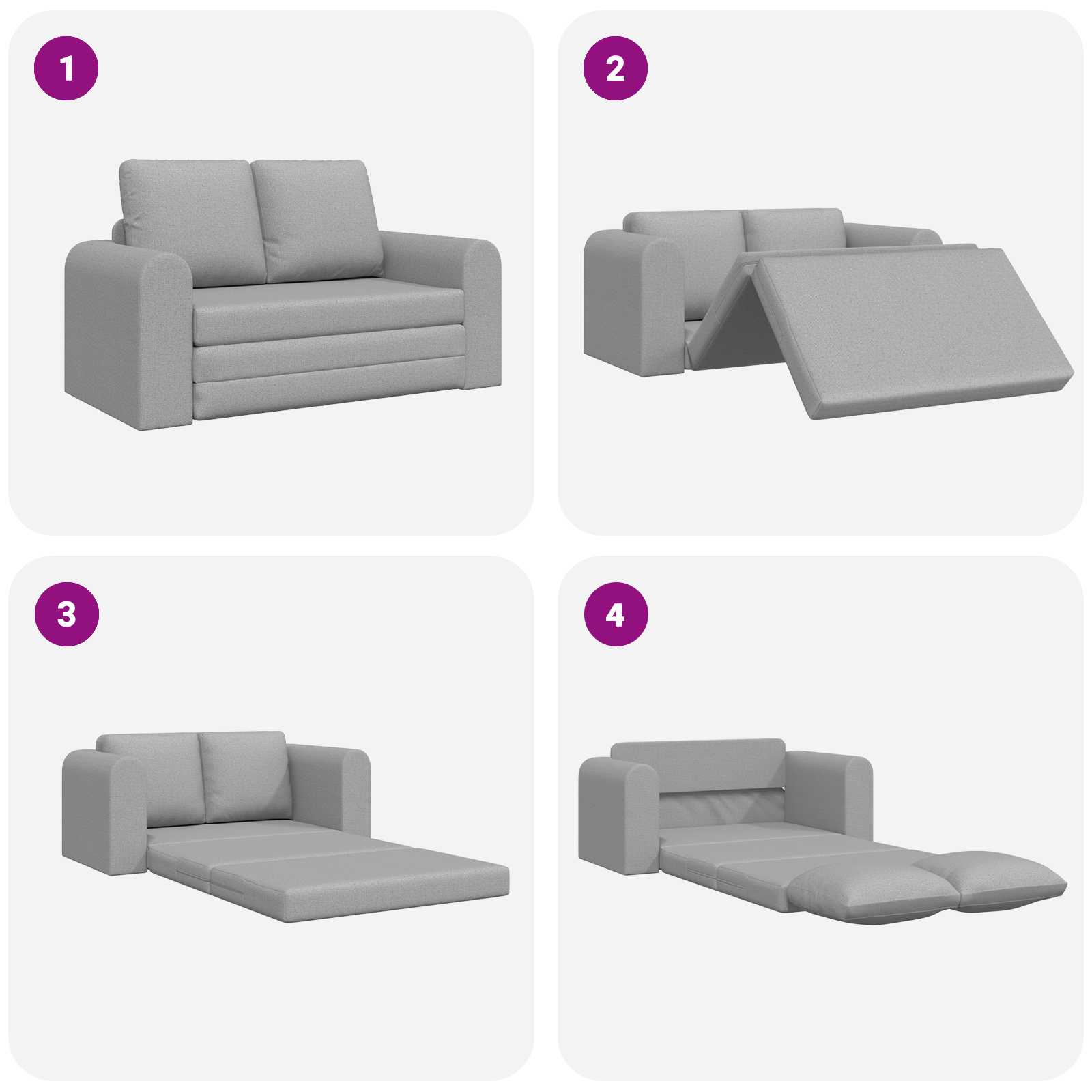 1

2

3

4