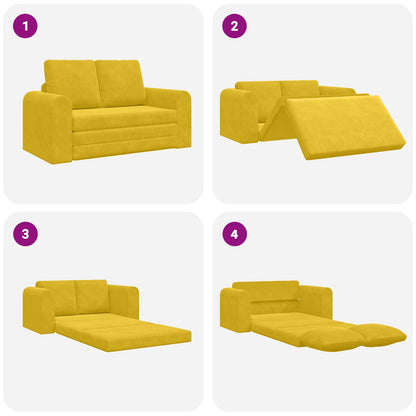 1

2

3

4