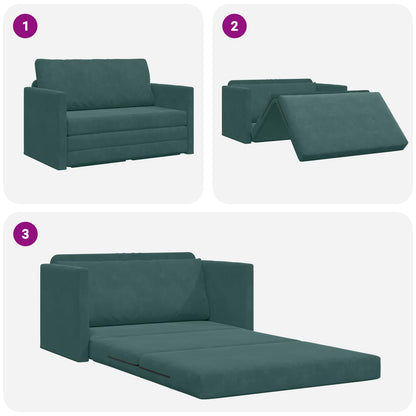 1

2

3