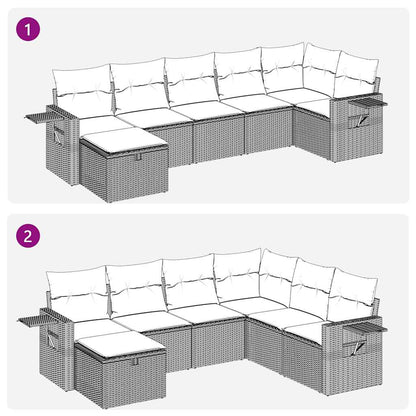 1

2