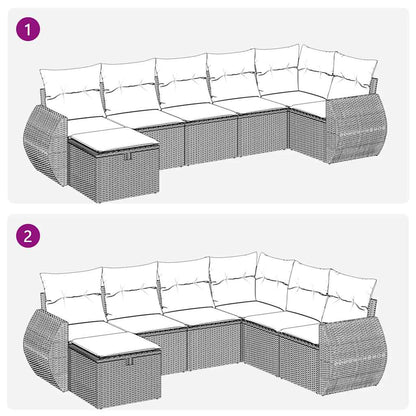 1

2