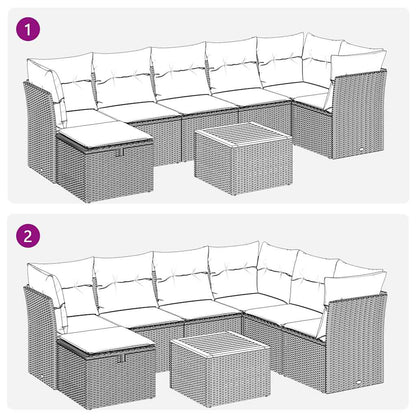 1

2