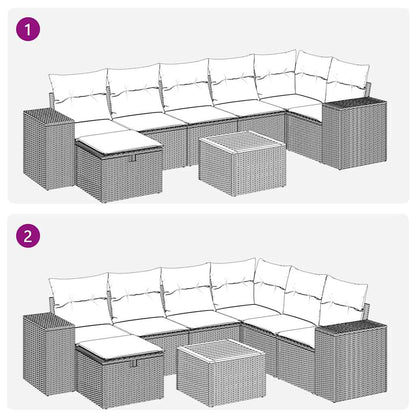 1

2