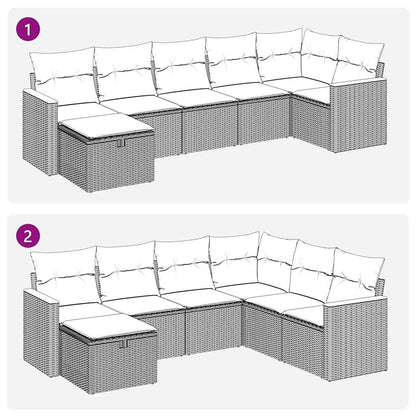 1

2