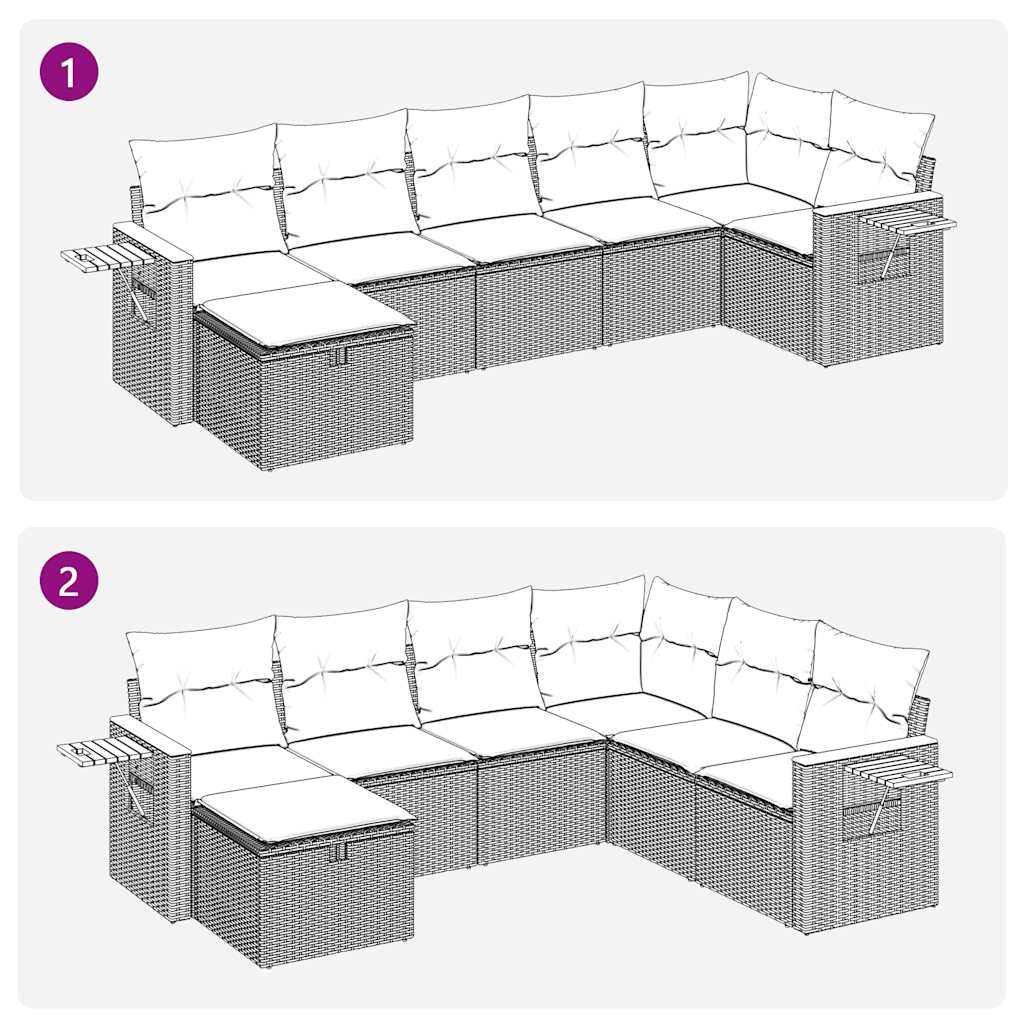 1

2