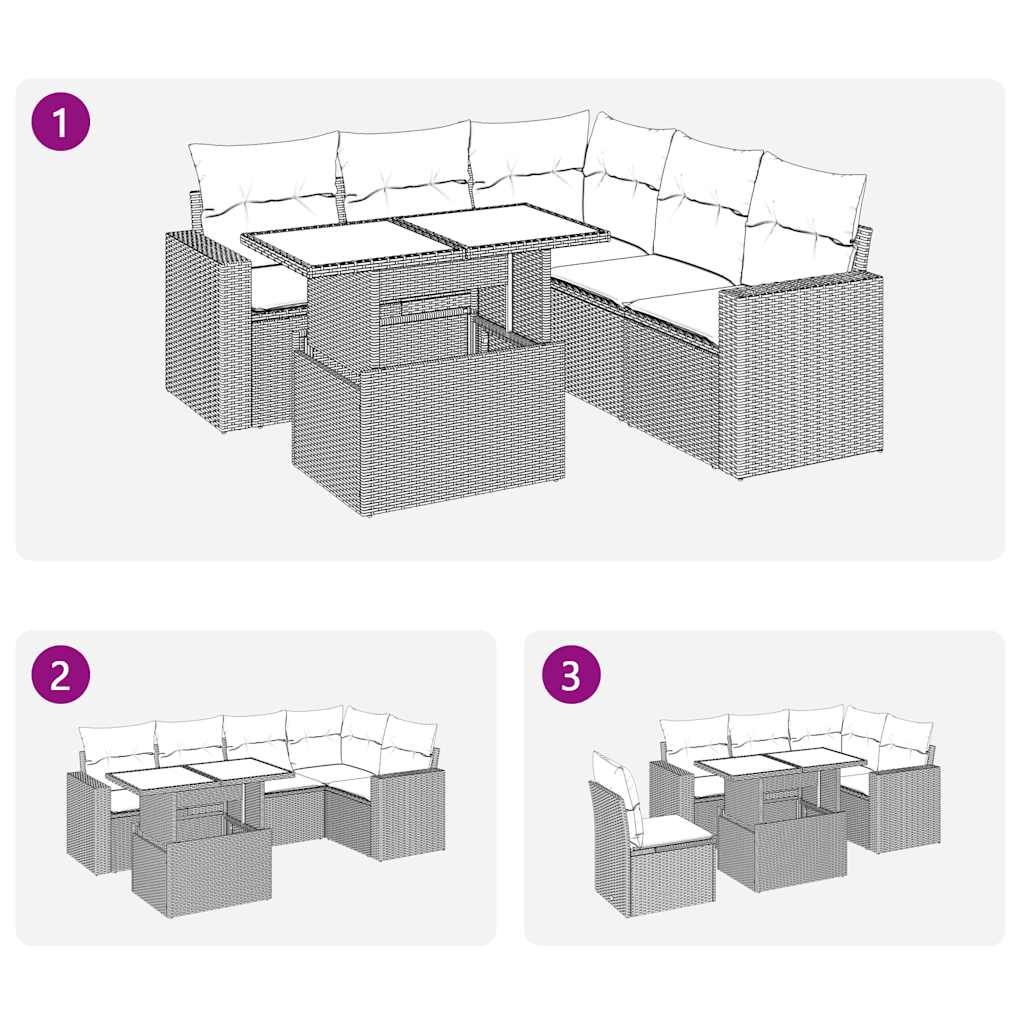 1

2

3