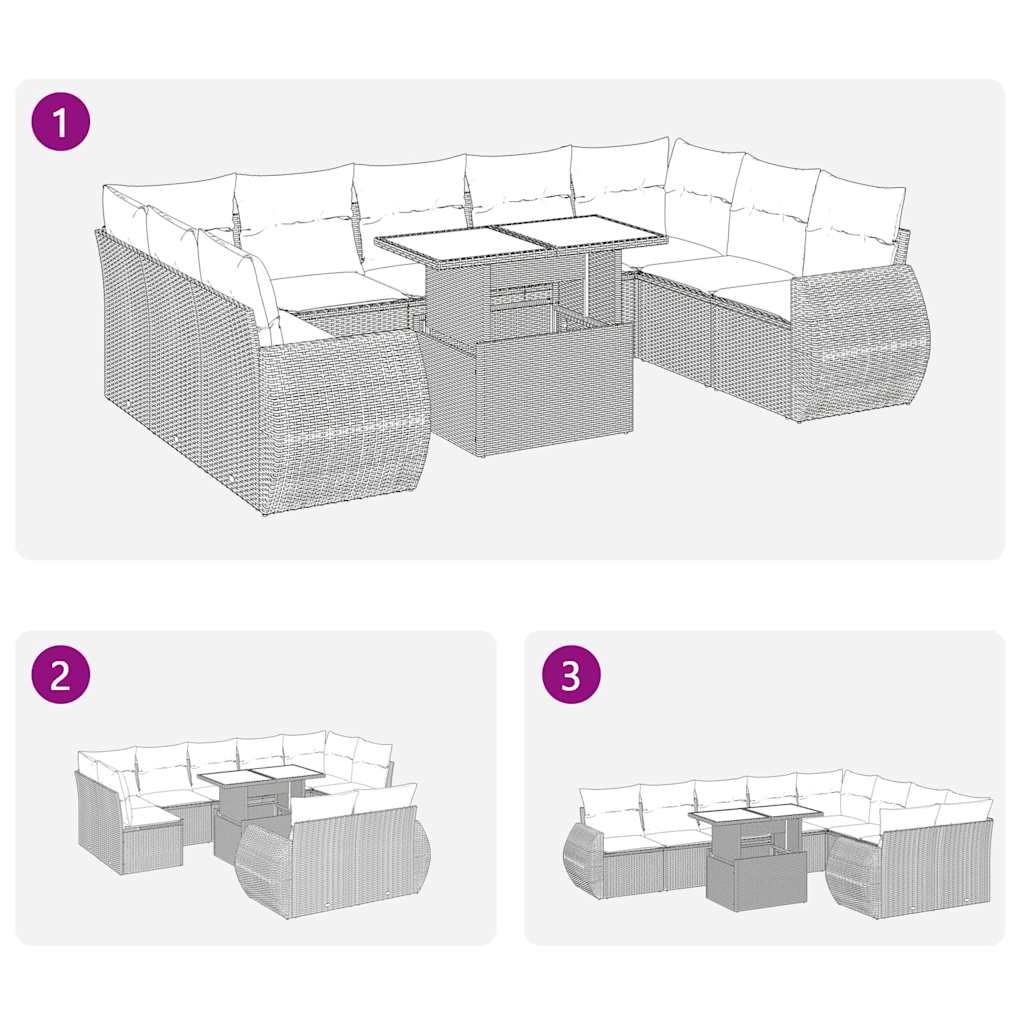 1

2

3