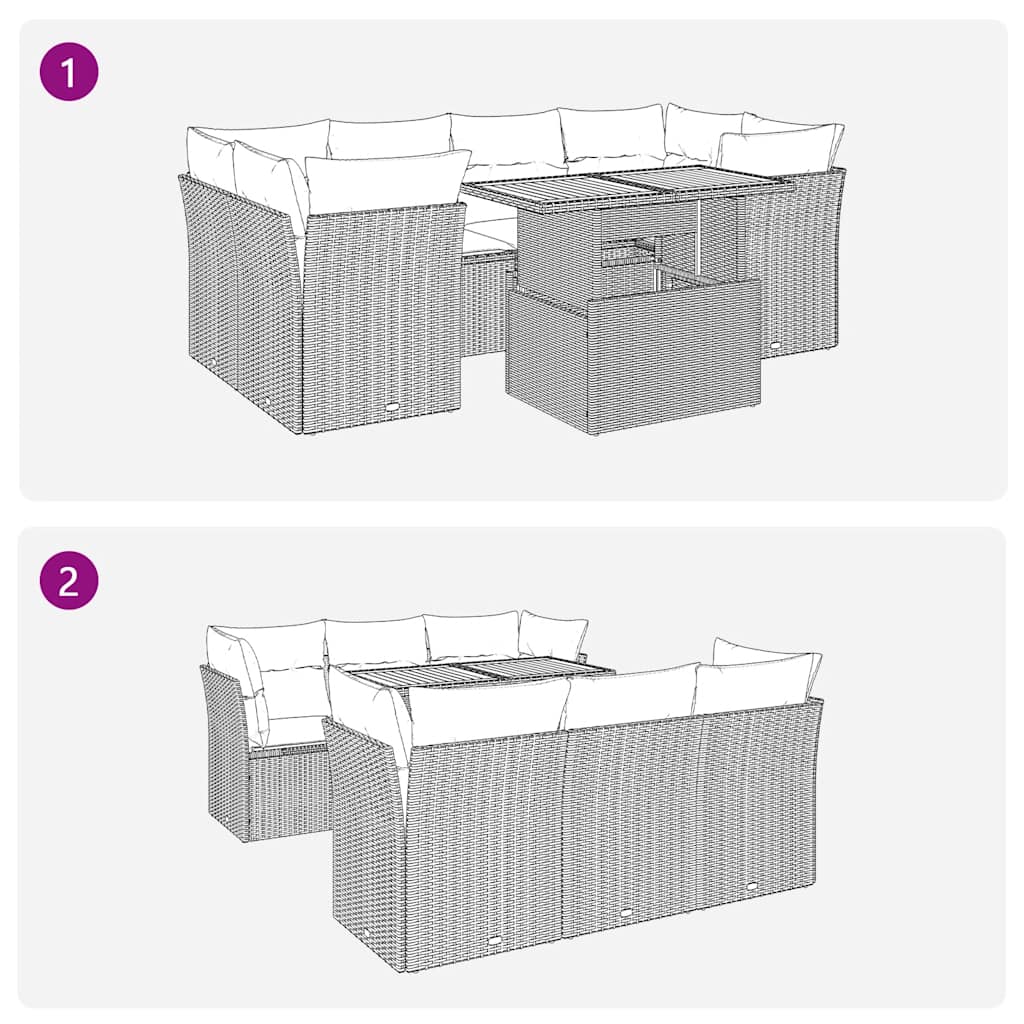 1

2