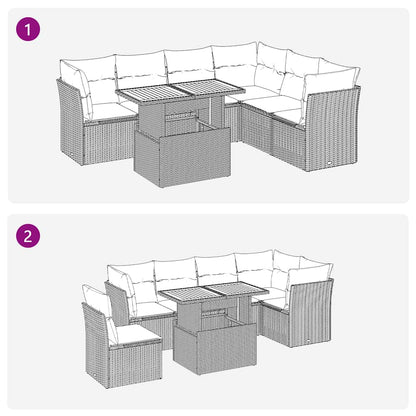 1

2