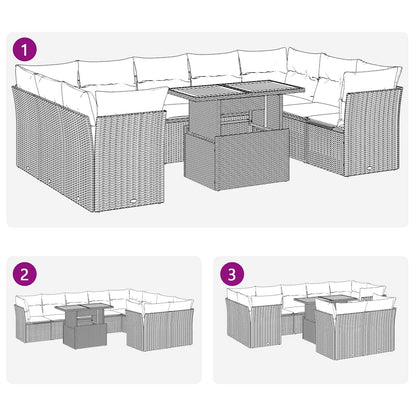 1

2

3