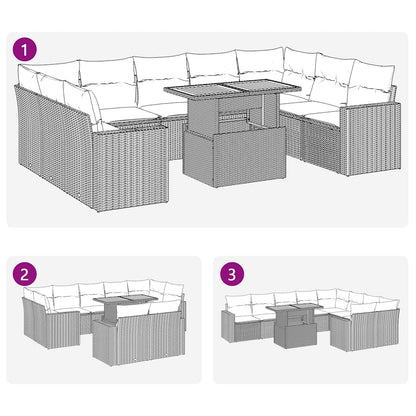 1

2

3