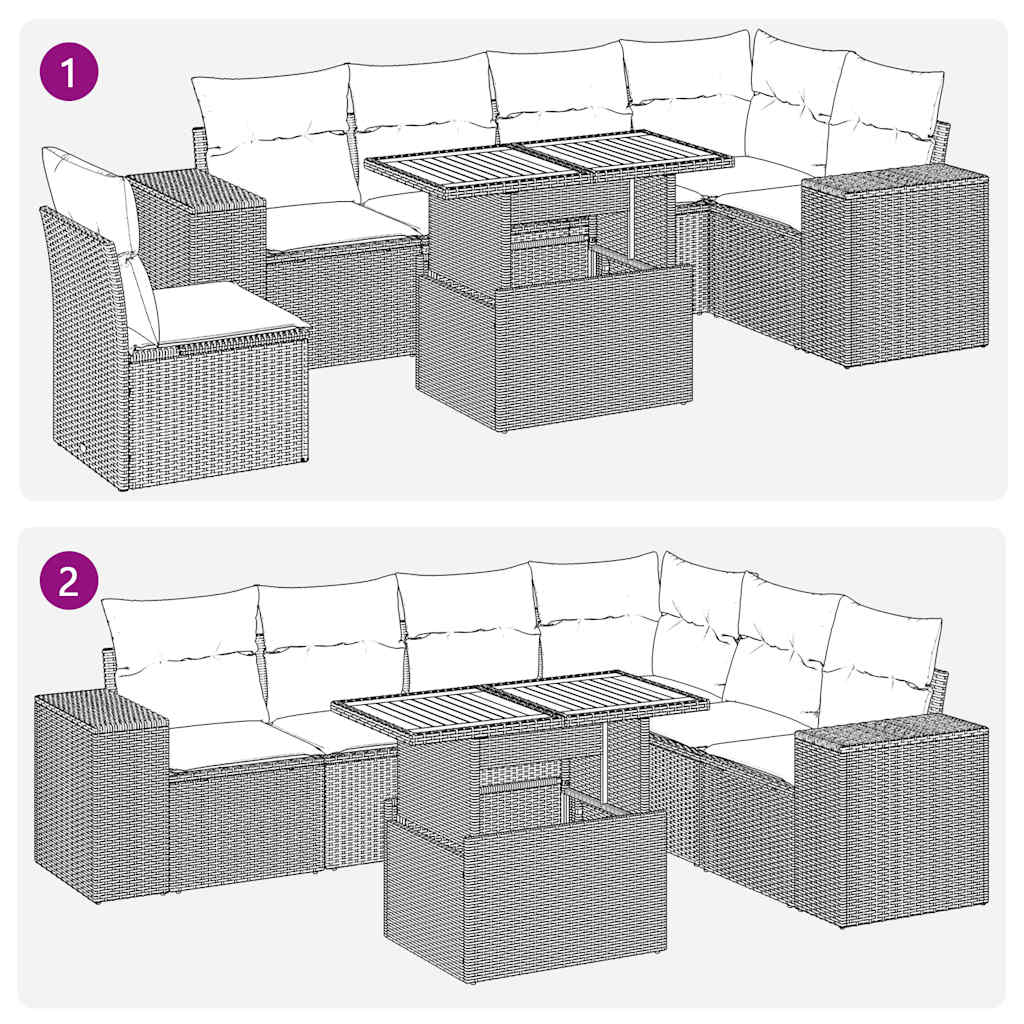 1

2