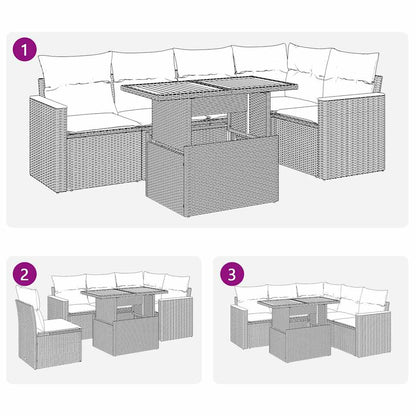 1

2

3