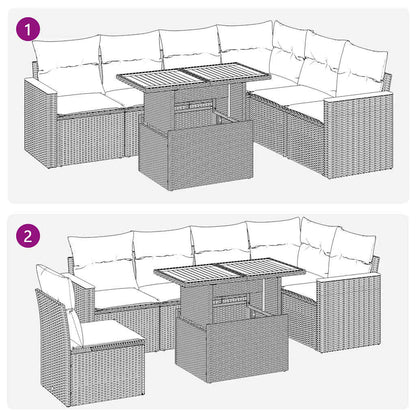 1

2