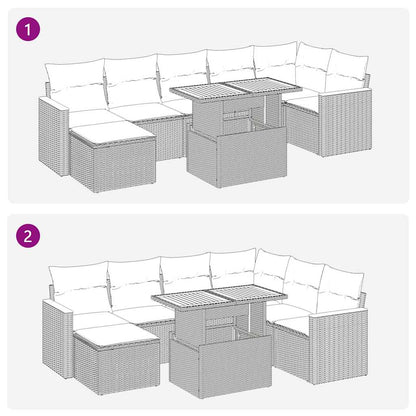 1

2