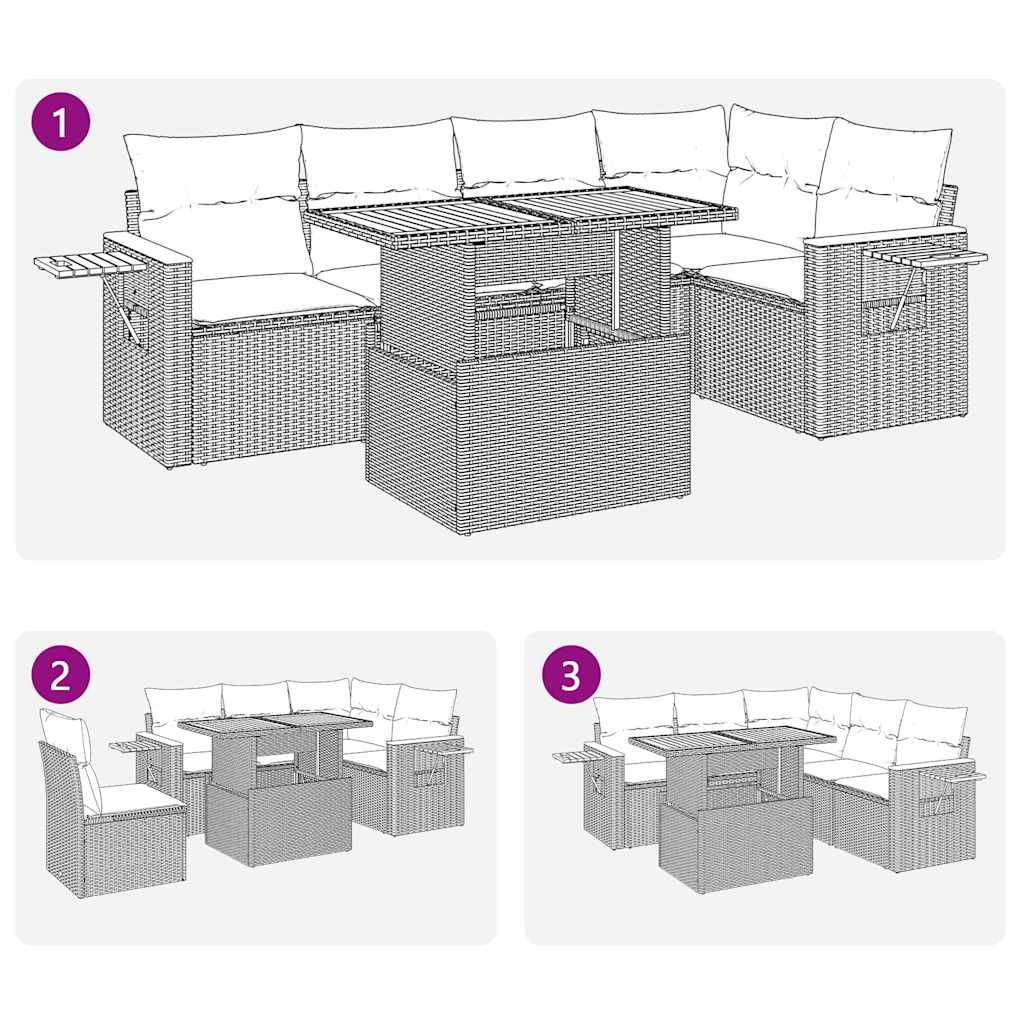 1

2

3