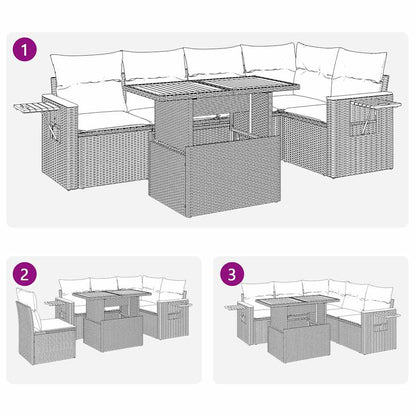 1

2

3