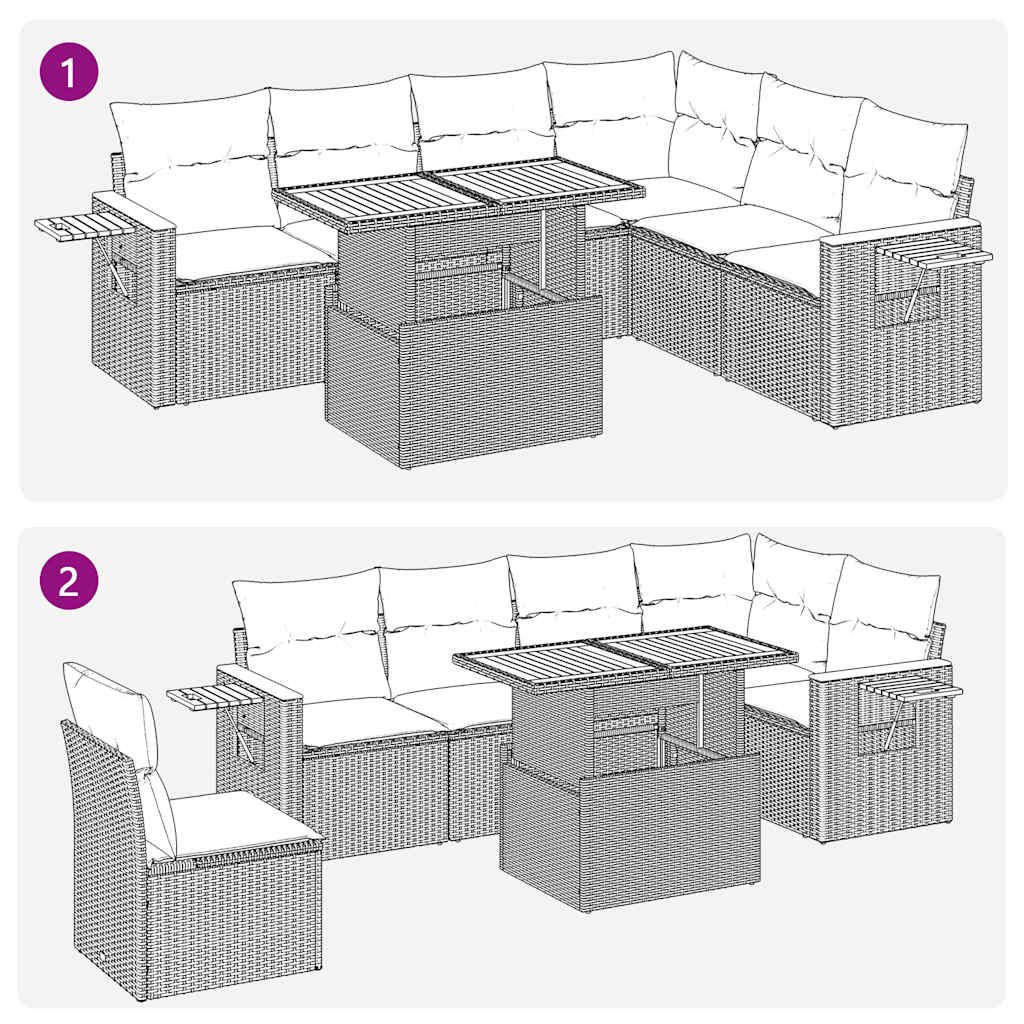 1

2