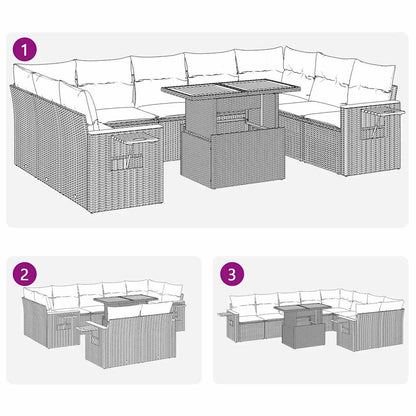 1

2

3